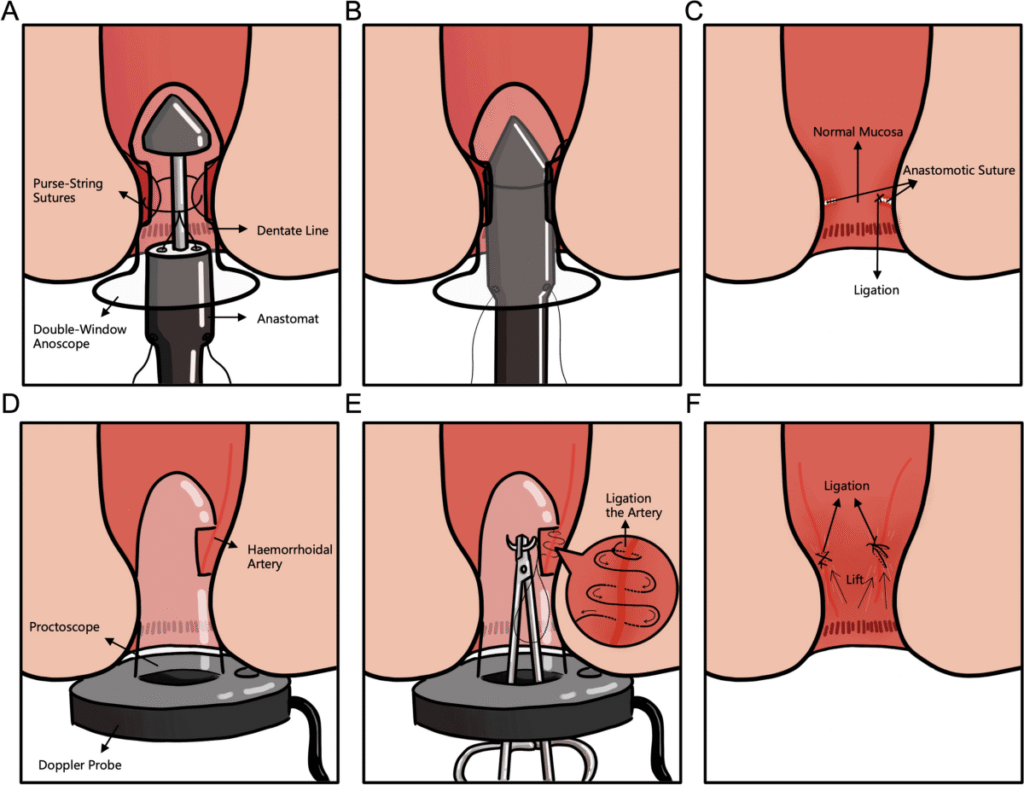 A

Purse-String Sutures

Dentate Line

Double-Window Anoscope

Anastomat

B

C

Normal Mucosa

Anastomotic Suture

Ligation

D

Haemorrhoidal Artery

Proctoscope

Doppler Probe

E

Ligation the Artery

F

Ligation

Lift